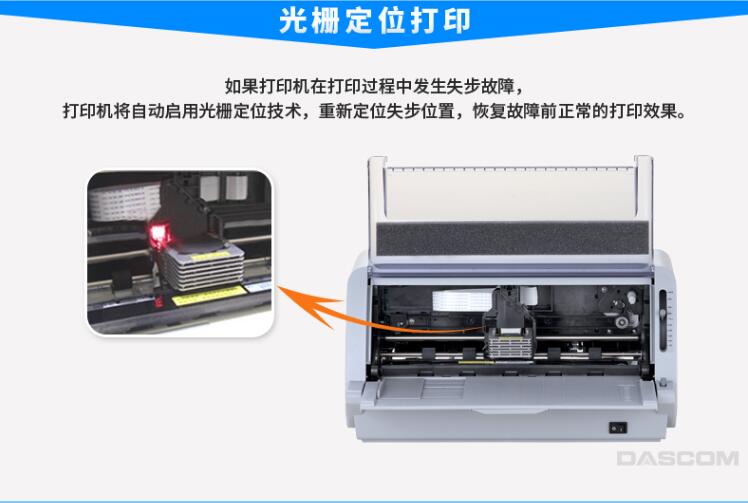 光栅定位打印

如果打印机在打印过程中发生失步故障，
打印机将自动启用光栅定位技术，重新定位失步位置，恢复故障前正常的打印效果。

DASCOM